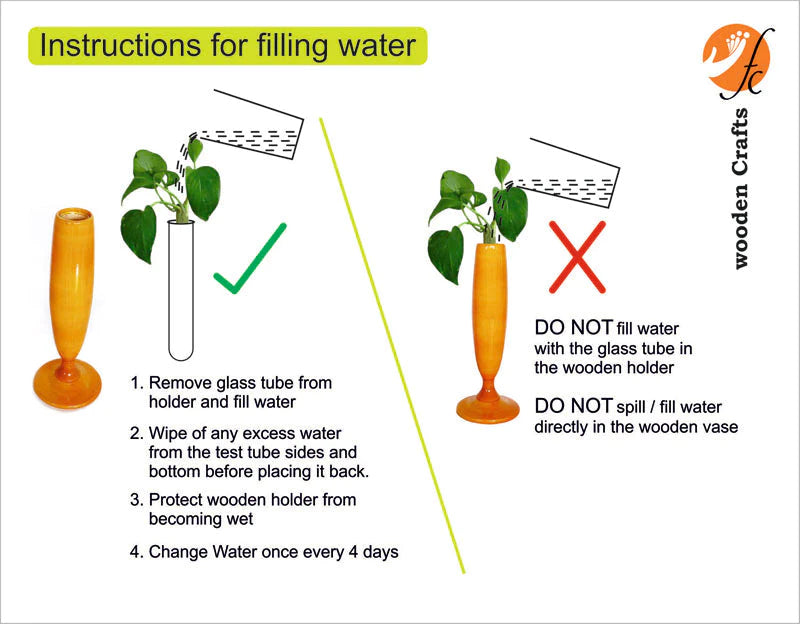 Instructions for filling water

fc
wooden Crafts

1. Remove glass tube from holder and fill water

2. Wipe of any excess water from the test tube sides and bottom before placing it back.

3. Protect wooden holder from becoming wet

4. Change Water once every 4 days

DO NOT fill water with the glass tube in the wooden holder

DO NOT spill / fill water directly in the wooden vase